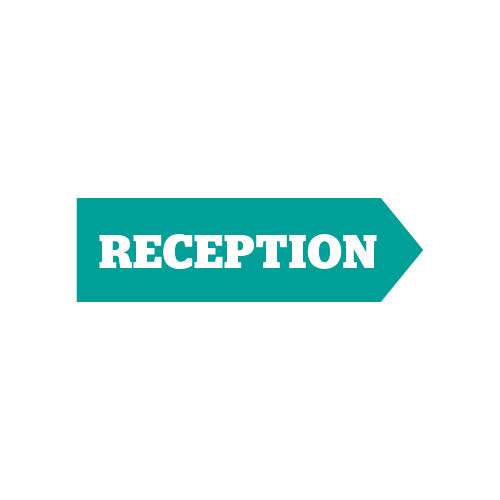 RECEPTION