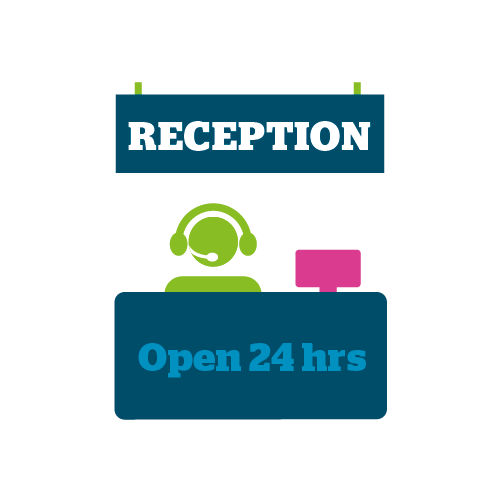 RECEPTION

Open 24 hrs